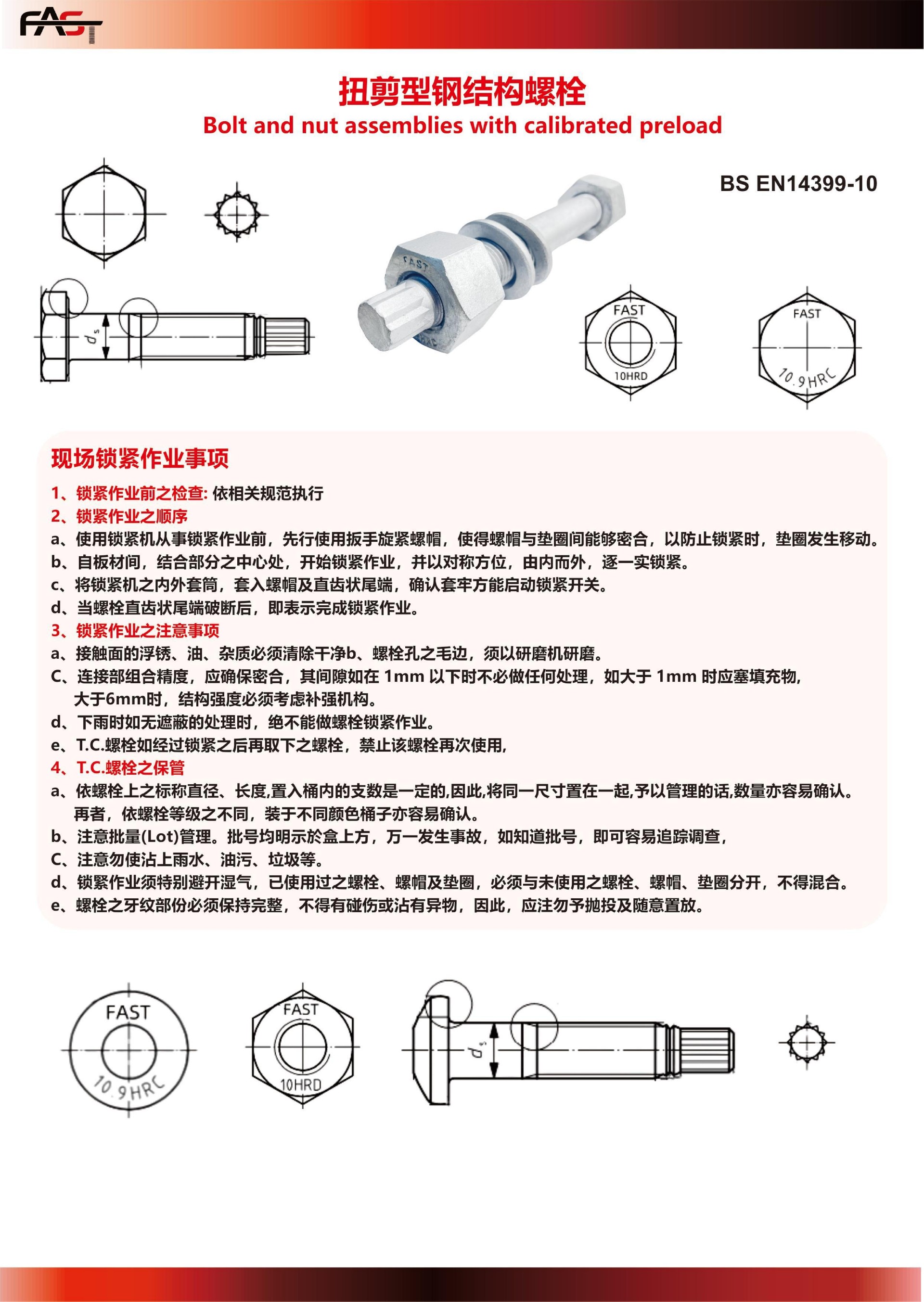 FAST

扭剪型钢结构螺栓
Bolt and nut assemblies with calibrated preload

BS EN14399-10

$d_s$

FAST

FAST
10HRD

FAST
10.9HRC

现场锁紧作业事项
1、锁紧作业前之检查: 依相关规范执行
2、锁紧作业之顺序
a、使用锁紧机从事锁紧作业前，先行使用扳手旋紧螺帽，使得螺帽与垫圈间能够密合，以防止锁紧时，垫圈发生移动。
b、自板材间，结合部分之中心处，开始锁紧作业，并以对称方位，由内而外，逐一实锁紧。
c、将锁紧机之内外套筒，套入螺帽及直齿状尾端，确认套牢方能启动锁紧开关。
d、当螺栓直齿状尾端破断后，即表示完成锁紧作业。
3、锁紧作业之注意事项
a、接触面的浮锈、油、杂质必须清除干净b、螺栓孔之毛边，须以研磨机研磨。
C、连接部组合精度，应确保密合，其间隙如在 1mm 以下时不必做任何处理，如大于 1mm 时应塞填充物，大于6mm时，结构强度必须考虑补强机构。
d、下雨时如无遮蔽的处理时，绝不能做螺栓锁紧作业。
e、T.C.螺栓如经过锁紧之后再取下之螺栓，禁止该螺栓再次使用，
4、T.C.螺栓之保管
a、依螺栓上之标称直径、长度,置入桶内的支数是一定的,因此,将同一尺寸置在一起,予以管理的话,数量亦容易确认。再者，依螺栓等级之不同，装于不同颜色桶子亦容易确认。
b、注意批量(Lot)管理。批号均明示於盒上方，万一发生事故，如知道批号，即可容易追踪调查，
C、注意勿使沾上雨水、油污、垃圾等。
d、锁紧作业须特别避开湿气，已使用过之螺栓、螺帽及垫圈，必须与未使用之螺栓、螺帽、垫圈分开，不得混合。
e、螺栓之牙纹部份必须保持完整，不得有碰伤或沾有异物，因此，应注勿予抛投及随意置放。

FAST
10.9HRC

FAST
10HRD

$d_s$